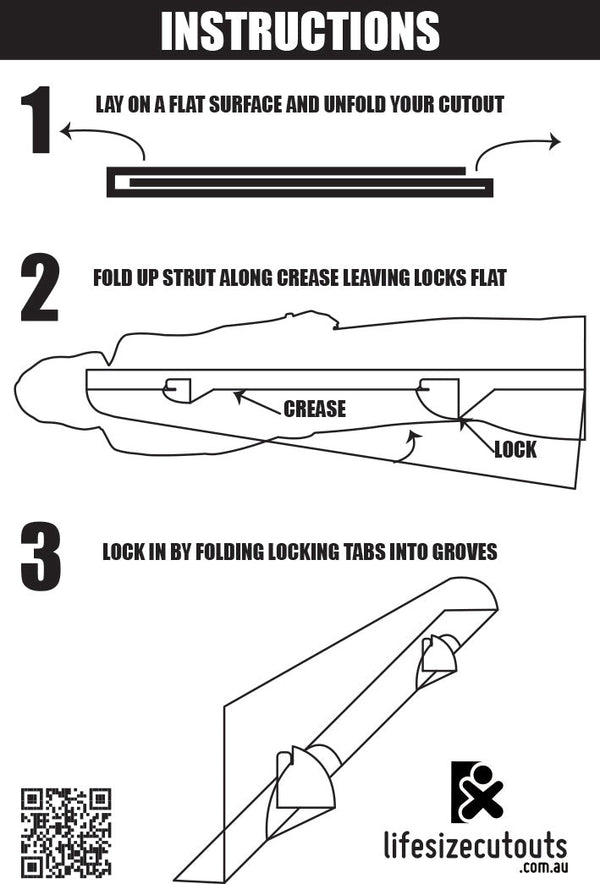 INSTRUCTIONS

1 LAY ON A FLAT SURFACE AND UNFOLD YOUR CUTOUT

2 FOLD UP STRUT ALONG CREASE LEAVING LOCKS FLAT

CREASE

LOCK

3 LOCK IN BY FOLDING LOCKING TABS INTO GROVES

lifesizecutouts
.com.au